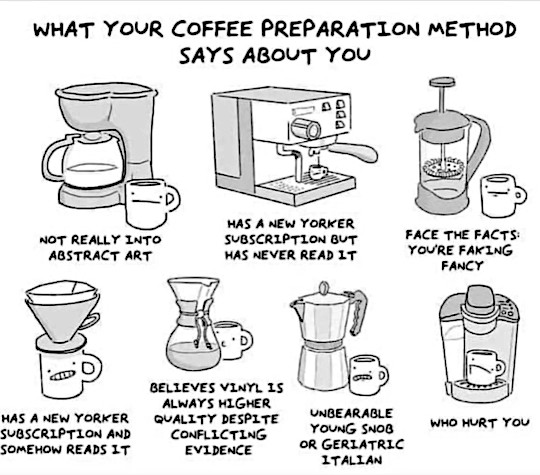 WHAT YOUR COFFEE PREPARATION METHOD SAYS ABOUT YOU

NOT REALLY INTO ABSTRACT ART

HAS A NEW YORKER SUBSCRIPTION BUT HAS NEVER READ IT

FACE THE FACTS: YOU'RE FAKING FANCY

HAS A NEW YORKER SUBSCRIPTION AND SOMEHOW READS IT

BELIEVES VINYL IS ALWAYS HIGHER QUALITY DESPITE CONFLICTING EVIDENCE

UNBEARABLE YOUNG SNOB OR GERIATRIC ITALIAN

WHO HURT YOU